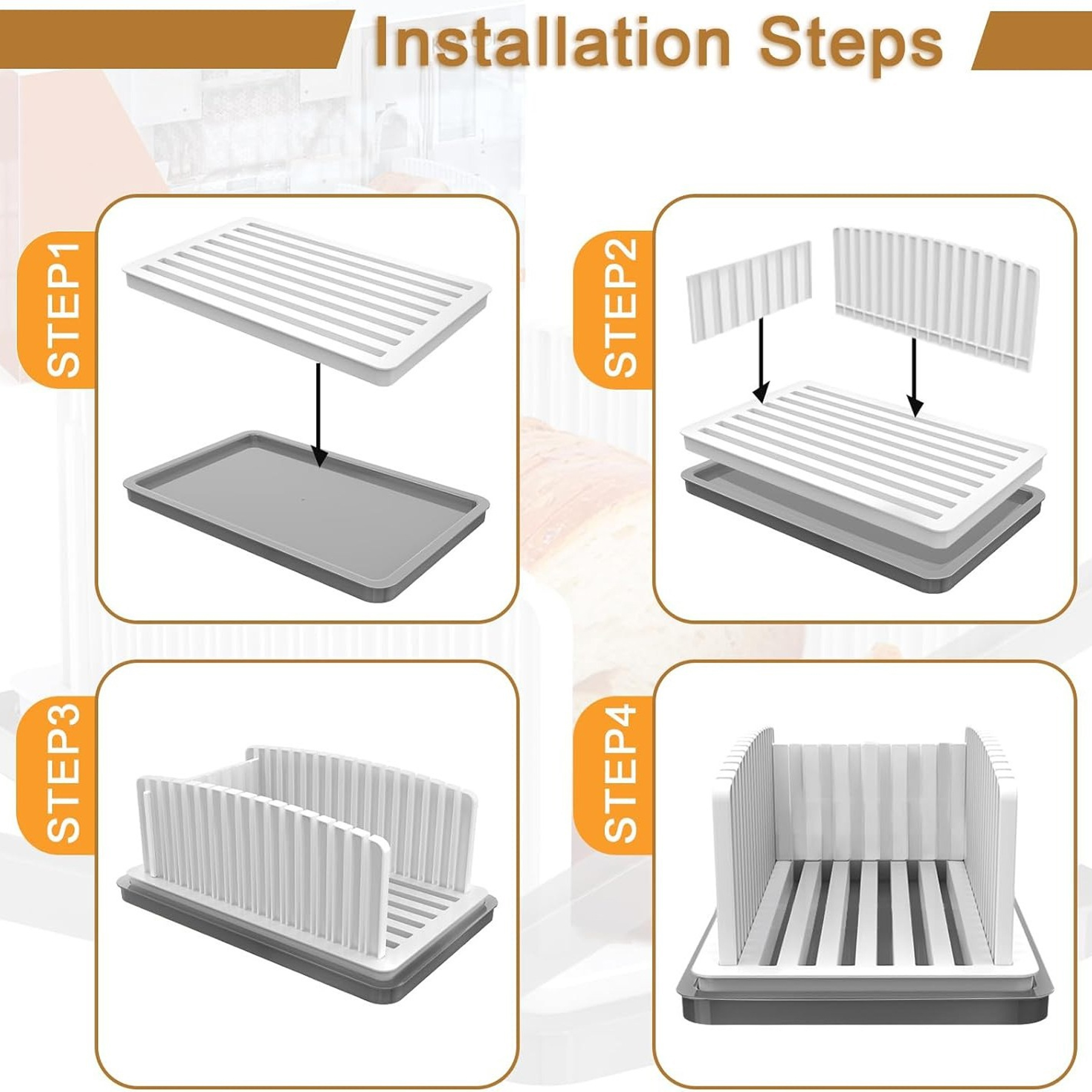 Installation Steps

STEP1

STEP2

STEP3

STEP4